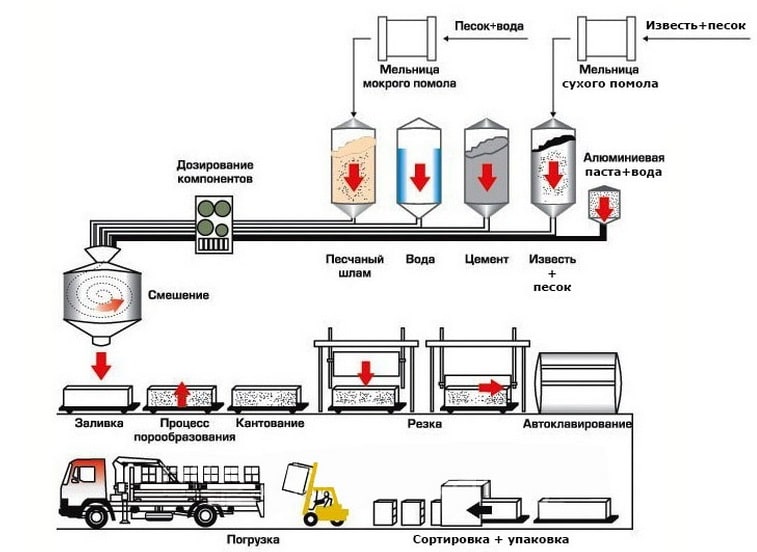 Песок+вода

Известь+песок

Мельница мокрого помола

Мельница сухого помола

Дозирование компонентов

Алюминиевая паста+вода

Песчаный шлам

Вода

Цемент

Известь + песок

Смешение

Заливка

Процесс порообразования

Кантование

Резка

Автоклавирование

Погрузка

Сортировка + упаковка